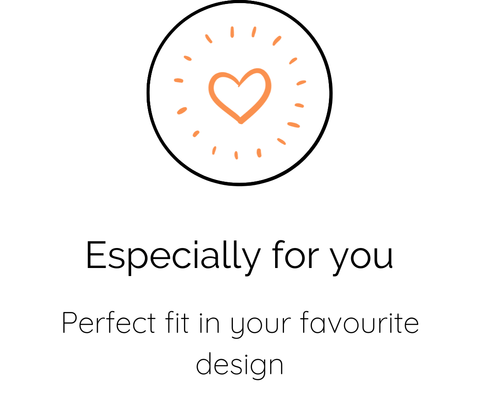 Especially for you

Perfect fit in your favourite design